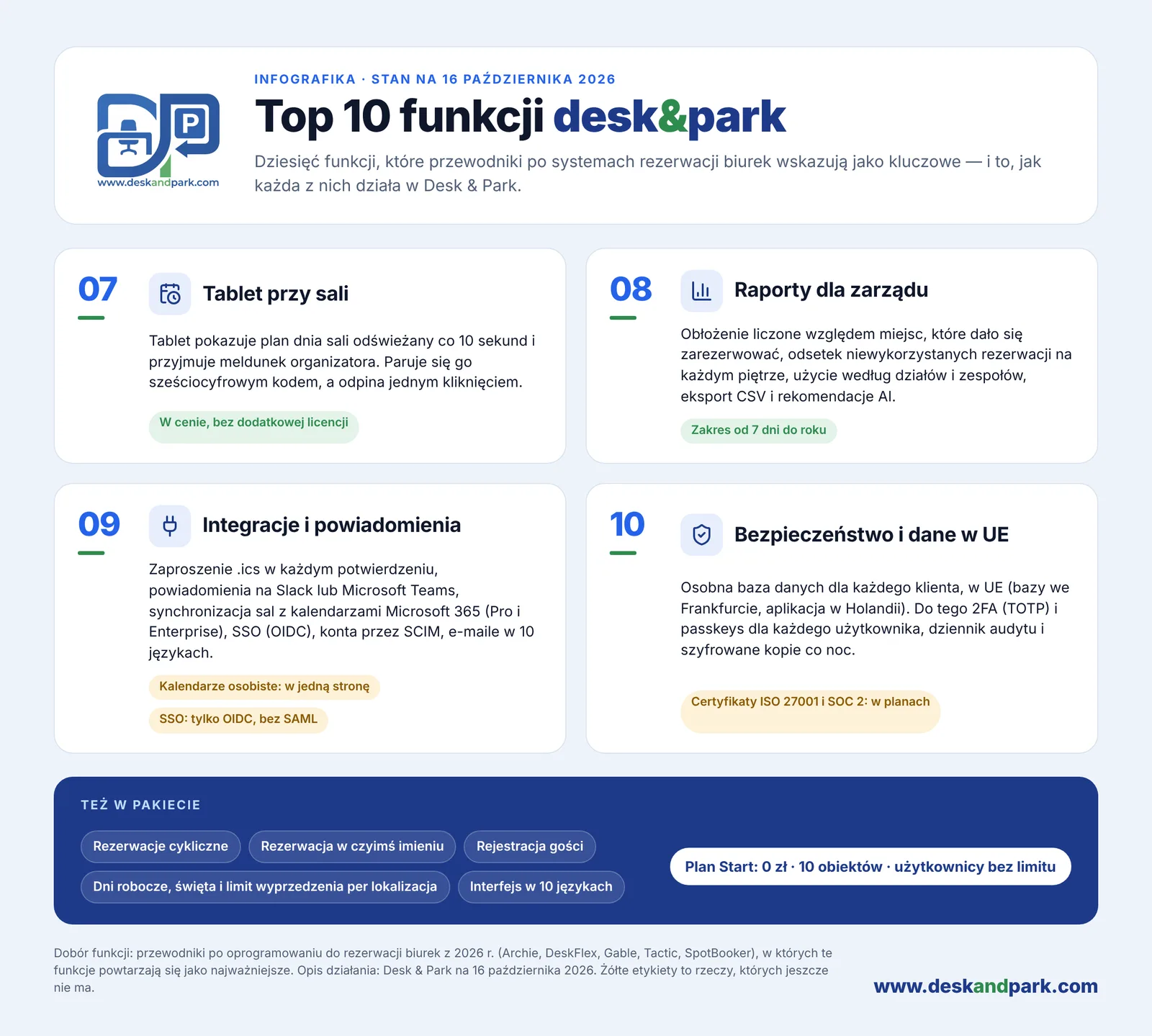 www.deskandpark.com

INFOGRAFIKA · STAN NA 16 PAŹDZIERNIKA 2026

Top 10 funkcji desk&park

Dziesięć funkcji, które przewodniki po systemach rezerwacji biurek wskazują jako kluczowe — i to, jak każda z nich działa w Desk & Park.

07

Tablet przy sali

Tablet pokazuje plan dnia sali odświeżany co 10 sekund i przyjmuje meldunek organizatora. Paruje się go sześciocyfrowym kodem, a odpina jednym kliknięciem.

W cenie, bez dodatkowej licencji

08

Raporty dla zarządu

Obłożenie liczone względem miejsc, które dało się zarezerwować, odsetek niewykorzystanych rezerwacji na każdym piętrze, użycie według działów i zespołów, eksport CSV i rekomendacje AI.

Zakres od 7 dni do roku

09

Integracje i powiadomienia

Zaproszenie .ics w każdym potwierdzeniu, powiadomienia na Slack lub Microsoft Teams, synchronizacja sal z kalendarzami Microsoft 365 (Pro i Enterprise), SSO (OIDC), konta przez SCIM, e-maile w 10 językach.

Kalendarze osobiste: w jedną stronę

SSO: tylko OIDC, bez SAML

10

Bezpieczeństwo i dane w UE

Osobna baza danych dla każdego klienta, w UE (bazy we Frankfurcie, aplikacja w Holandii). Do tego 2FA (TOTP) i passkeys dla każdego użytkownika, dziennik audytu i szyfrowane kopie co noc.

Certyfikaty ISO 27001 i SOC 2: w planach

TEŻ W PAKIECIE

Rezerwacje cykliczne
Rezerwacja w czyimś imieniu
Rejestracja gości
Dni robocze, święta i limit wyprzedzenia per lokalizacja
Interfejs w 10 językach

Plan Start: 0 zł · 10 obiektów · użytkownicy bez limitu

Dobór funkcji: przewodniki po oprogramowaniu do rezerwacji biurek z 2026 r. (Archie, DeskFlex, Gable, Tactic, SpotBooker), w których te funkcje powtarzają się jako najważniejsze. Opis działania: Desk & Park na 16 października 2026. Żółte etykiety to rzeczy, których jeszcze nie ma.

www.deskandpark.com